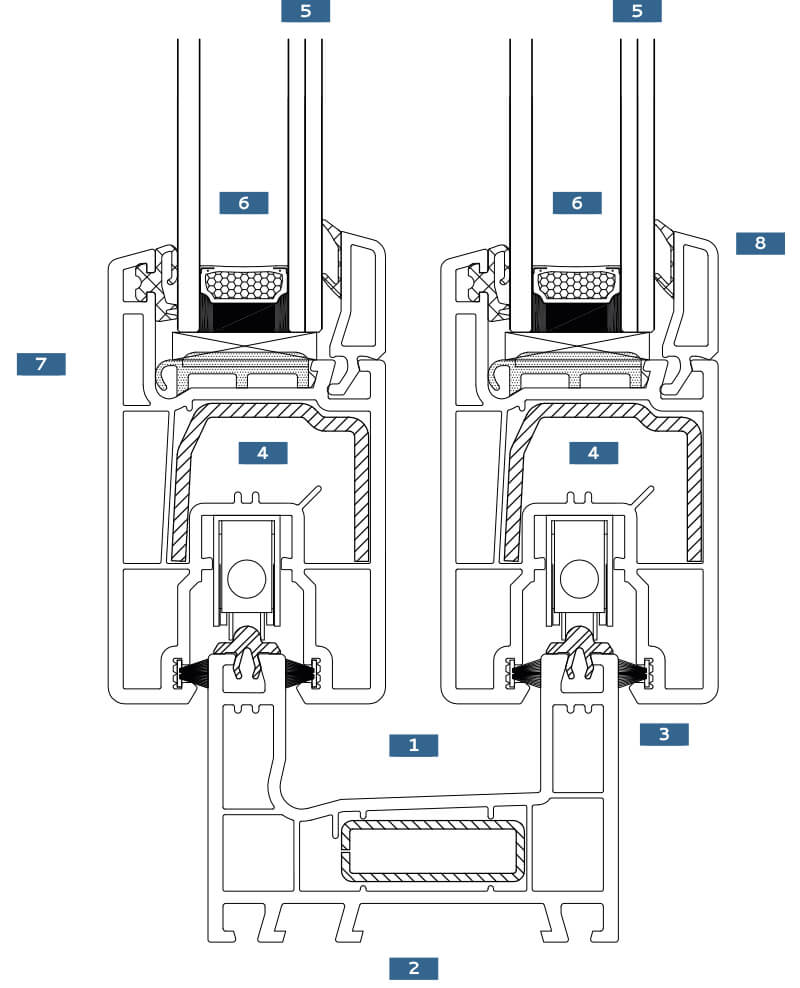 5

5

6

6

8

7

4

4

1

3

2